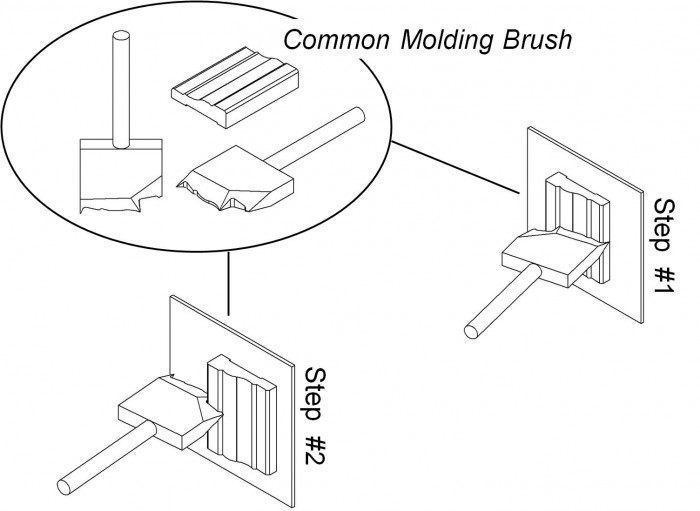 Common Molding Brush

Step #1

Step #2