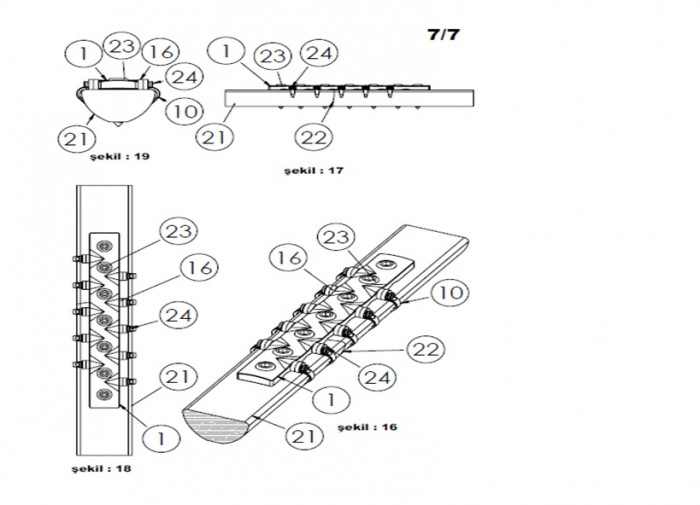 7/7

1
23
16
24
10
21
şekil : 19

1
23
24
21
22
şekil : 17

23
16
24
21
1
şekil : 18

23
16
10
22
24
1
21
şekil : 16