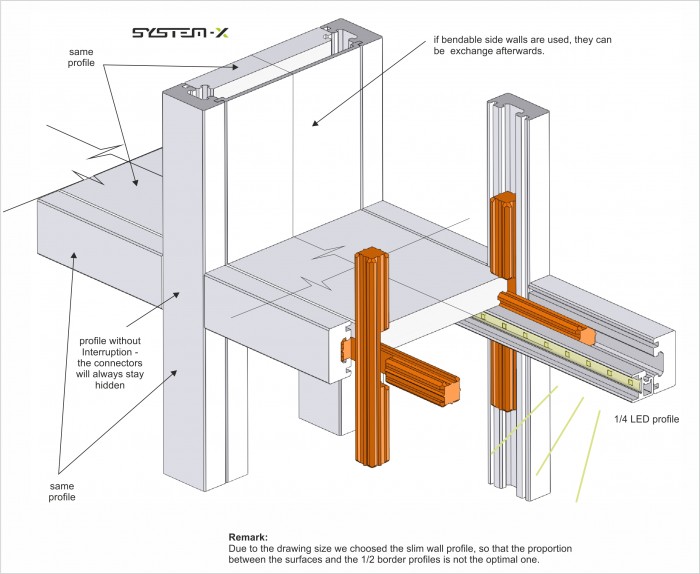 SYSTEM-X

same profile

if bendable side walls are used, they can be exchange afterwards.

profile without Interruption - the connectors will always stay hidden

same profile

1/4 LED profile

Remark:
Due to the drawing size we choosed the slim wall profile, so that the proportion between the surfaces and the 1/2 border profiles is not the optimal one.