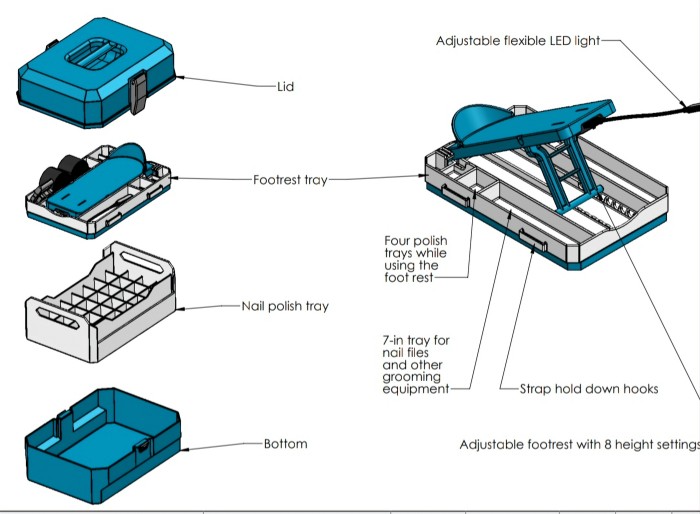 Lid

Footrest tray

Nail polish tray

Bottom

Adjustable flexible LED light

Four polish trays while using the foot rest

7-in tray for nail files and other grooming equipment

Strap hold down hooks

Adjustable footrest with 8 height settings