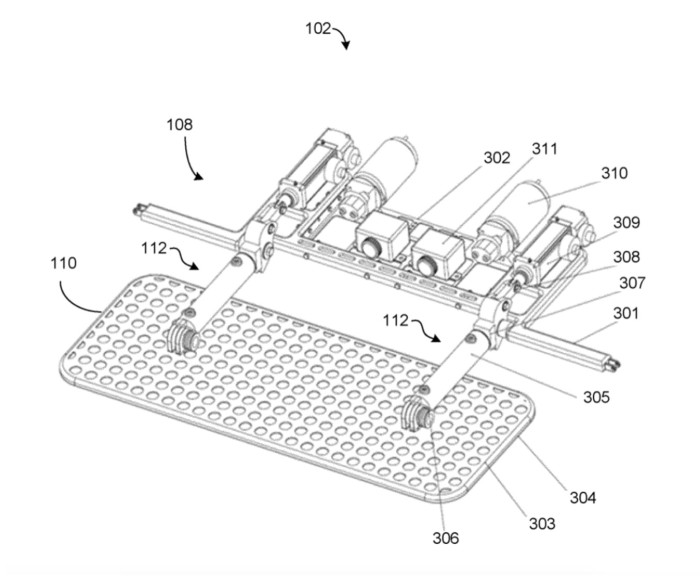 102
108
302
311
310
309
308
307
301
112
110
112
305
304
303
306