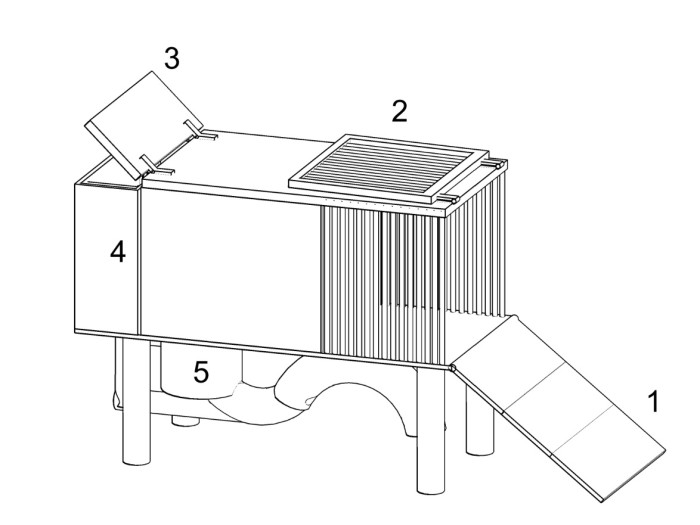 3
2
4
5
1