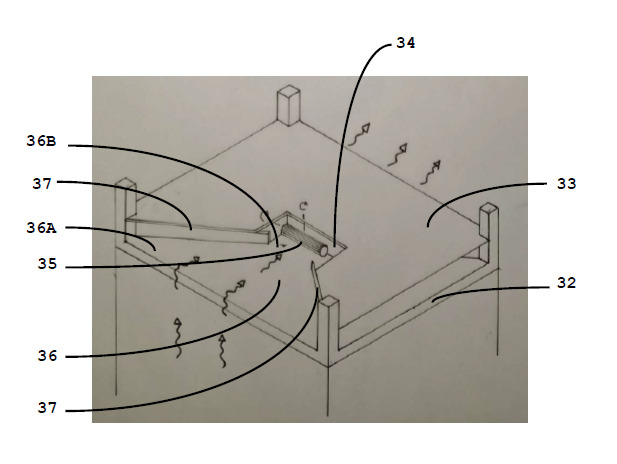 34
36B
37
33
36A
C
35
32
36
37