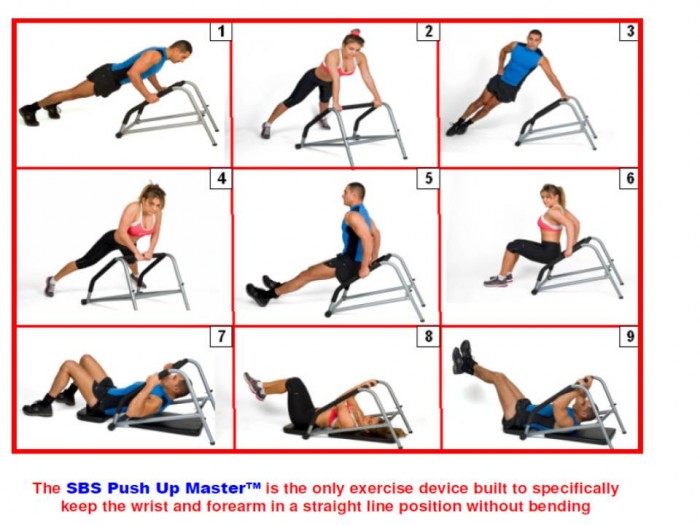 1

2

3

4

5

6

7

8

9

The SBS Push Up Master™ is the only exercise device built to specifically keep the wrist and forearm in a straight line position without bending